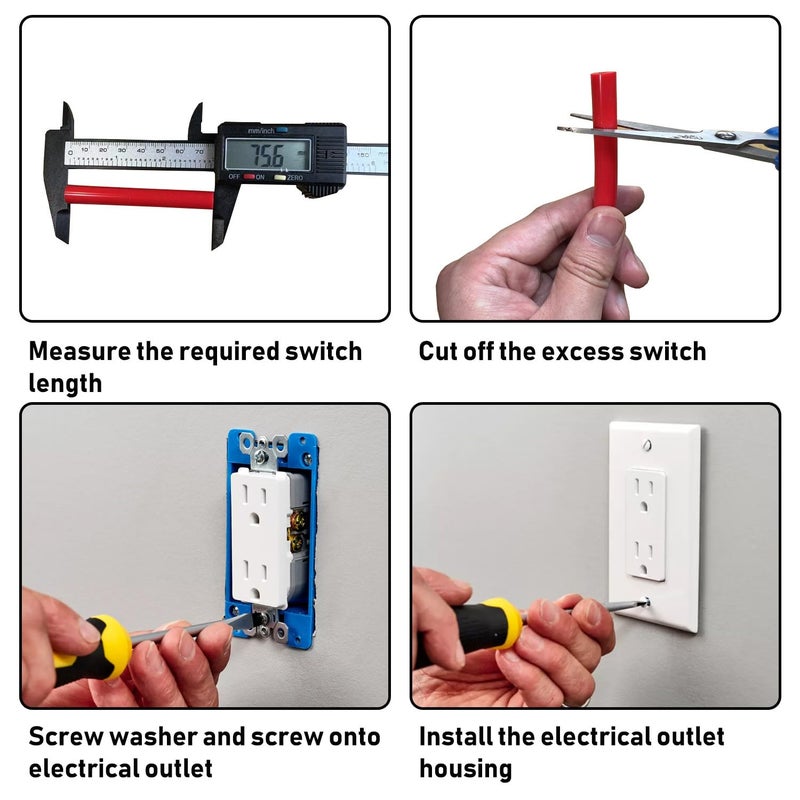 mm/inch
75.6
OFF ON ZERO
0 10 20 30 40 50 60 70
150

Measure the required switch length

Cut off the excess switch

Screw washer and screw onto electrical outlet

Install the electrical outlet housing